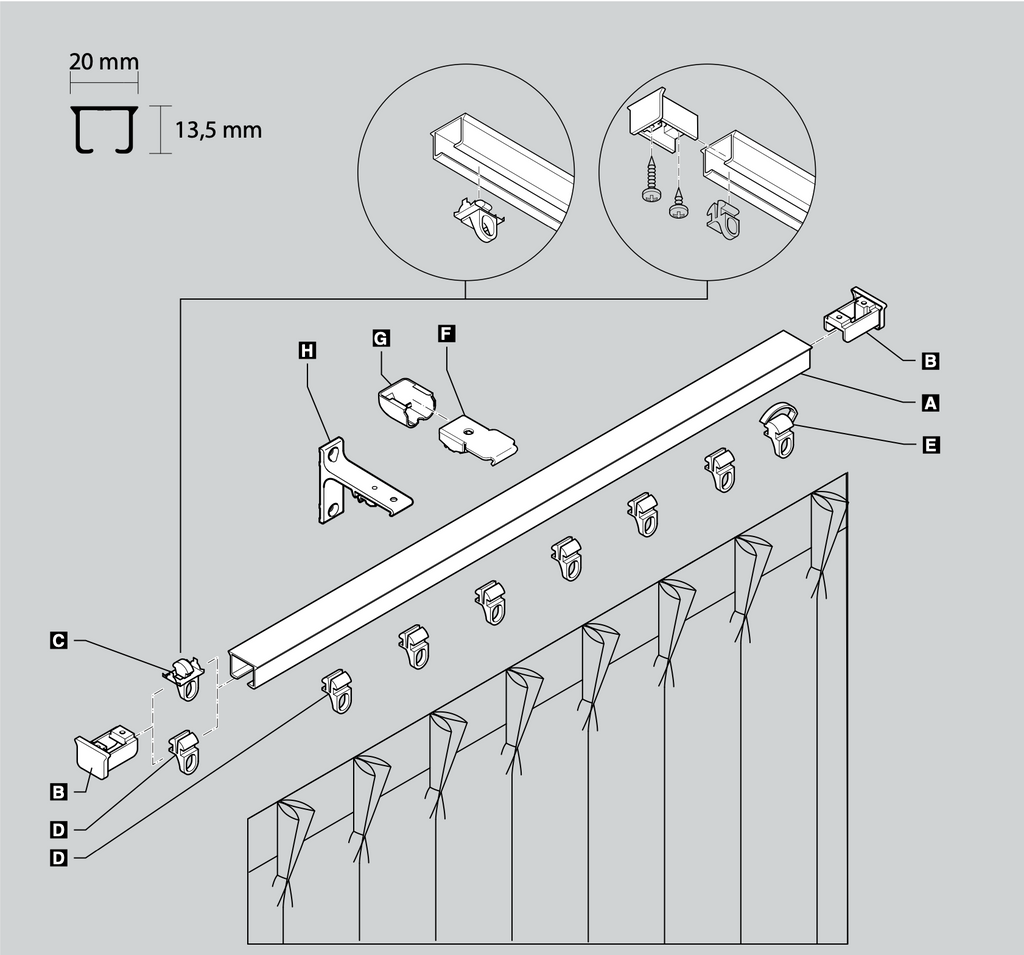 20 mm
13,5 mm
H
G
F
B
A
E
C
B
D
D